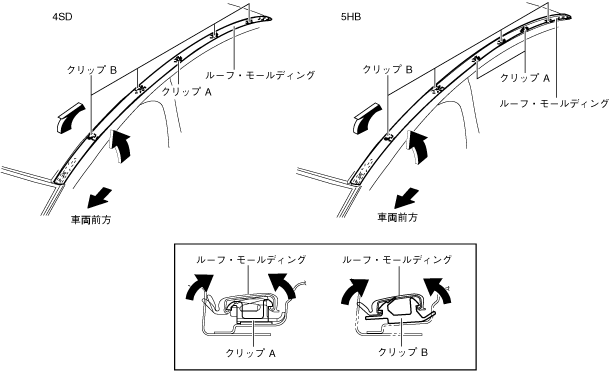 4SD

クリップ B

ルーフ・モールディング

クリップ A

車両前方

5HB

クリップ B

クリップ A

ルーフ・モールディング

車両前方

ルーフ・モールディング

クリップ A

ルーフ・モールディング

クリップ B