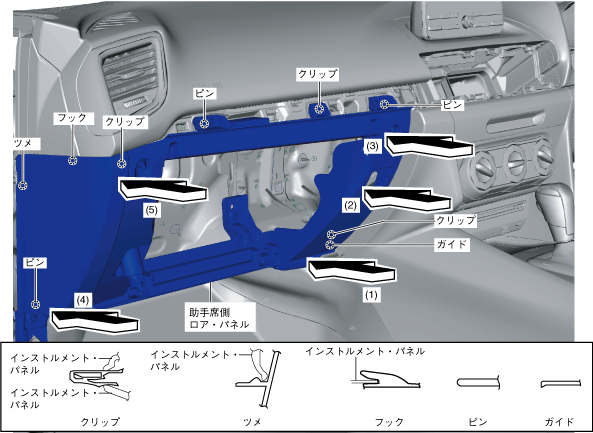 クリップ
ピン
ピン
フック
クリップ
ツメ
(3)
(5)
(2)
クリップ
ガイド
ピン
(4)
(1)
助手席側
ロア・パネル

インストルメント・パネル
インストルメント・パネル
クリップ

インストルメント・パネル
ツメ

インストルメント・パネル
フック

ピン

ガイド