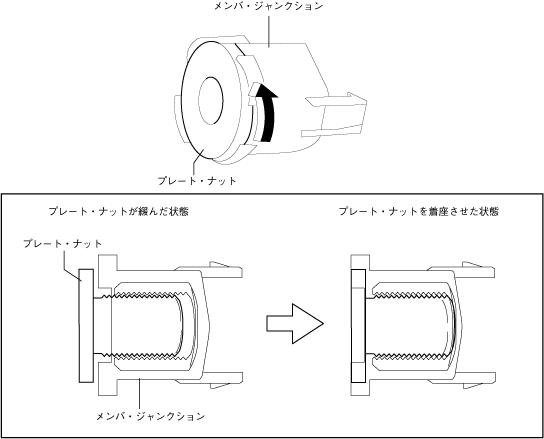 メンバ・ジャンクション

プレート・ナット

プレート・ナットが緩んだ状態

プレート・ナットを着座させた状態

プレート・ナット

メンバ・ジャンクション