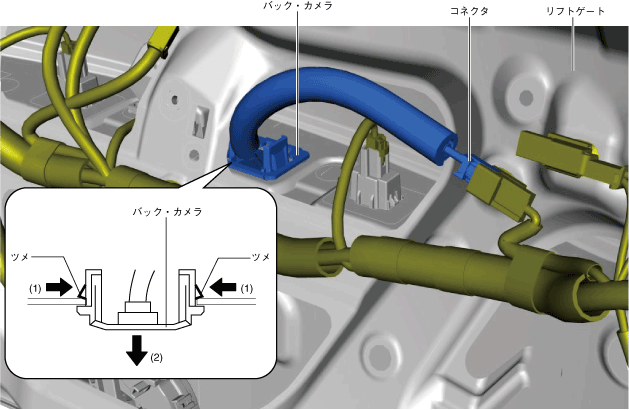 バック・カメラ
コネクタ
リフトゲート

バック・カメラ
ツメ
ツメ
(1)
(1)
(2)