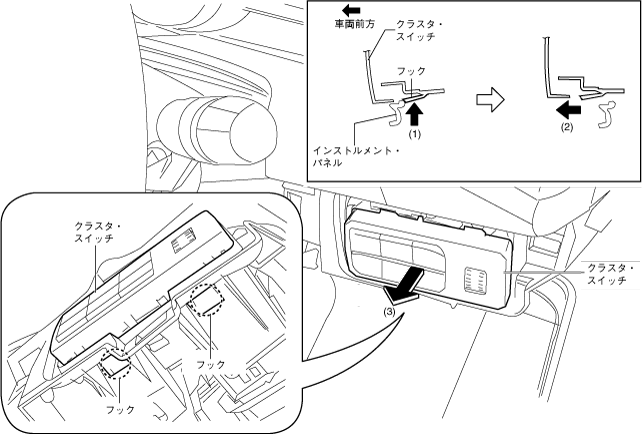 車両前方
クラスタ・スイッチ
フック
(1)
(2)
インストルメント・パネル
クラスタ・スイッチ
フック
フック
(3)
クラスタ・スイッチ