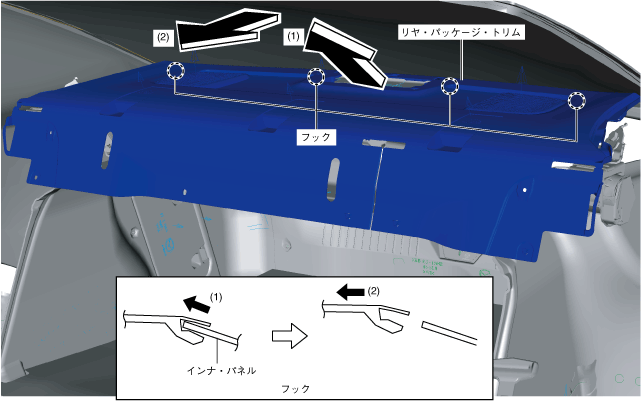 (2)

(1)

リヤ・パッケージ・トリム

フック

(1)

(2)

インナ・パネル

フック