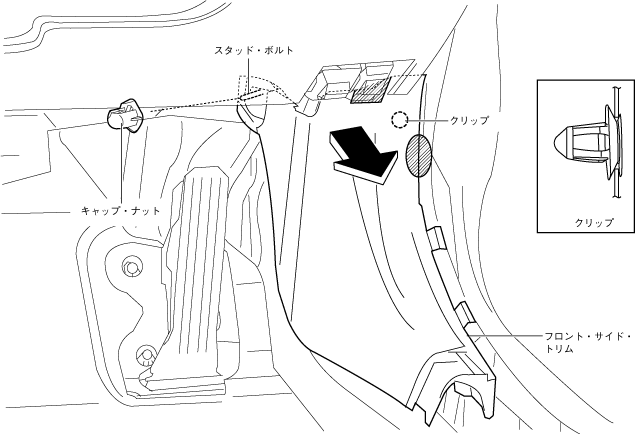 スタッド・ボルト

クリップ

キャップ・ナット

クリップ

フロント・サイド・トリム