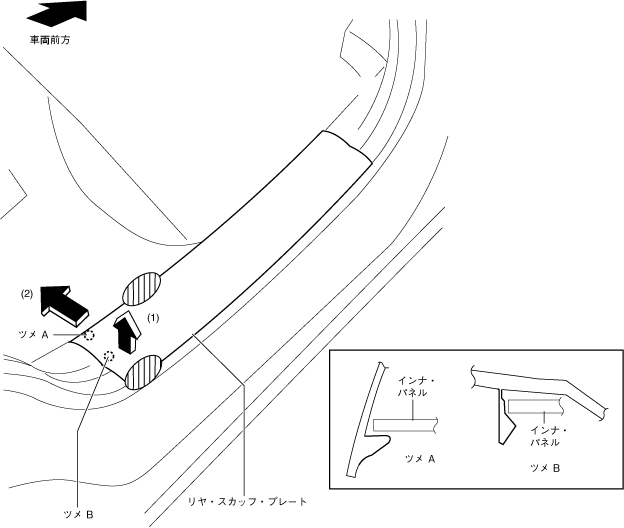 車両前方

(2)

(1)

ツメ A

ツメ B

リヤ・スカッフ・プレート

インナ・パネル

ツメ A

インナ・パネル

ツメ B