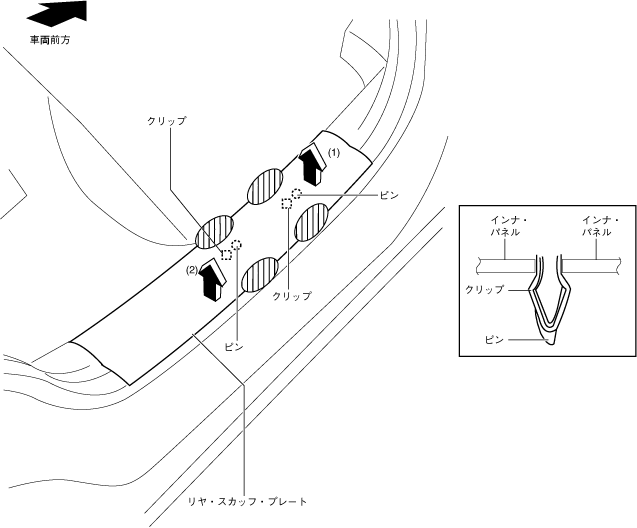 車両前方

クリップ

(1)

ピン

(2)

クリップ

ピン

リヤ・スカッフ・プレート

インナ・パネル

インナ・パネル

クリップ

ピン