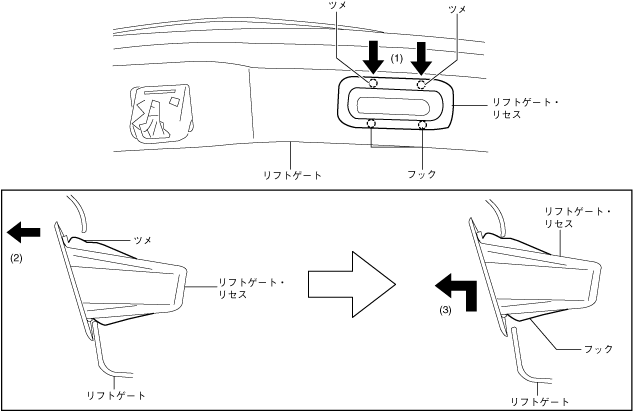 ツメ
ツメ
(1)
リフトゲート・リセス
リフトゲート
フック

(2)
ツメ
リフトゲート・リセス
リフトゲート

リフトゲート・リセス
(3)
フック
リフトゲート