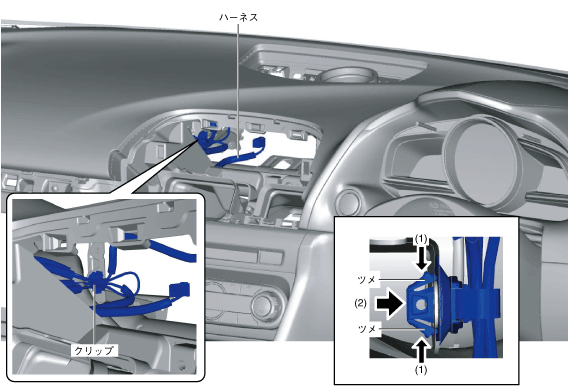 ハーネス

クリップ

(1)

ツメ

(2)

ツメ

(1)