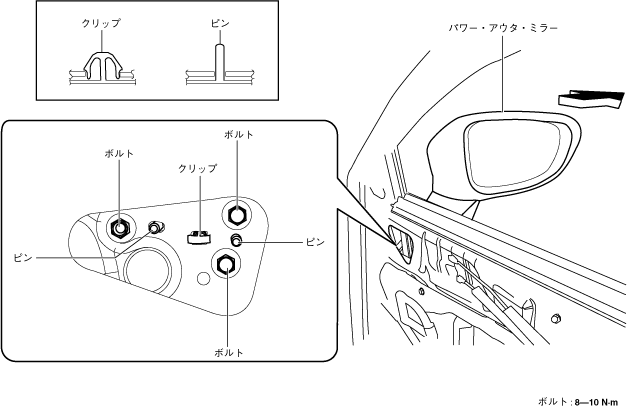 クリップ

ピン

パワー・アウタ・ミラー

ボルト

ボルト

クリップ

ピン

ピン

ボルト

ボルト : 8—10 N·m