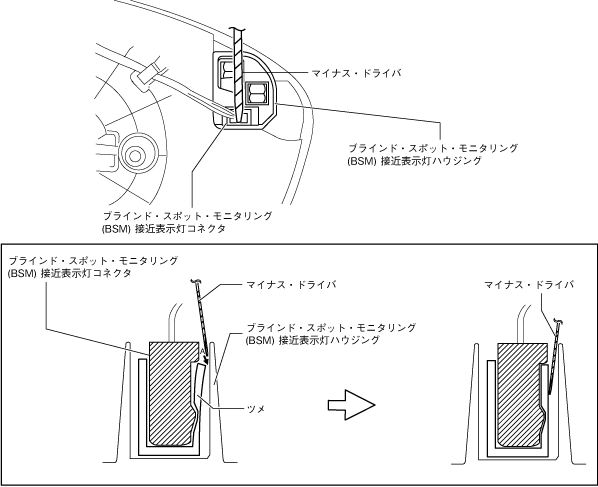 マイナス・ドライバ

ブラインド・スポット・モニタリング (BSM) 接近表示灯ハウジング

ブラインド・スポット・モニタリング (BSM) 接近表示灯コネクタ

ブラインド・スポット・モニタリング (BSM) 接近表示灯コネクタ

マイナス・ドライバ

ブラインド・スポット・モニタリング (BSM) 接近表示灯ハウジング

A

ツメ

マイナス・ドライバ