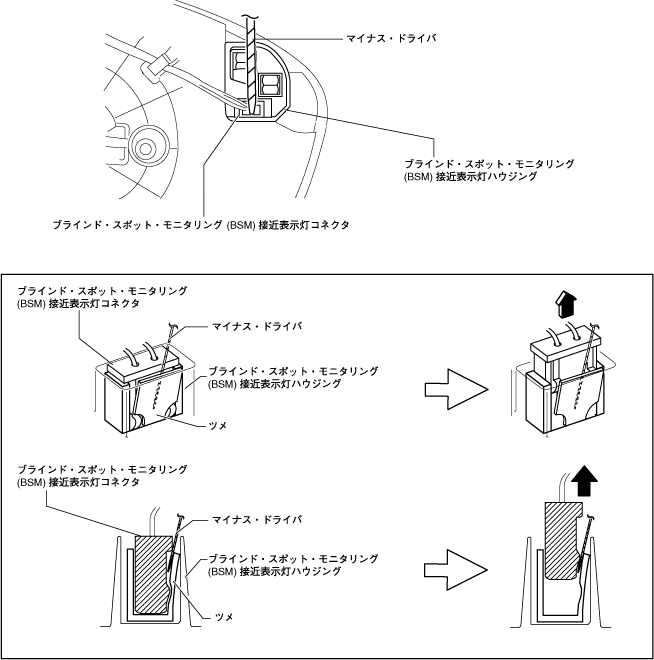 マイナス・ドライバ

ブラインド・スポット・モニタリング (BSM) 接近表示灯ハウジング

ブラインド・スポット・モニタリング (BSM) 接近表示灯コネクタ

ブラインド・スポット・モニタリング (BSM) 接近表示灯コネクタ

マイナス・ドライバ

ブラインド・スポット・モニタリング (BSM) 接近表示灯ハウジング

ツメ

ブラインド・スポット・モニタリング (BSM) 接近表示灯コネクタ

マイナス・ドライバ

ブラインド・スポット・モニタリング (BSM) 接近表示灯ハウジング

ツメ