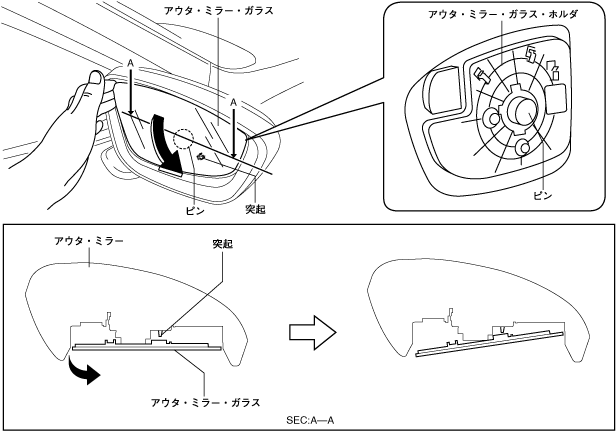 アウタ・ミラー・ガラス
A
A
ピン
突起
アウタ・ミラー・ガラス・ホルダ
ピン
アウタ・ミラー
突起
アウタ・ミラー・ガラス
SEC:A—A