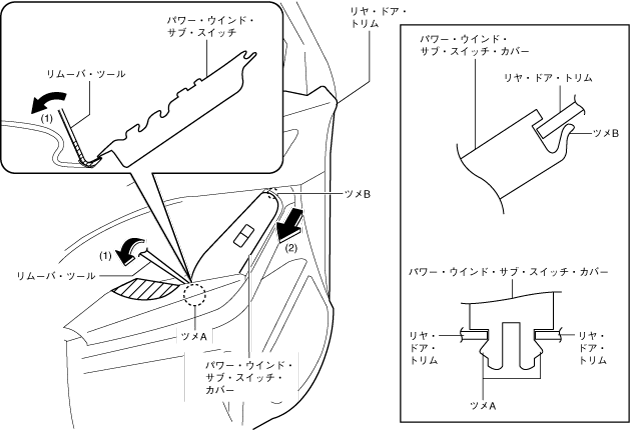 パワー・ウインド・サブ・スイッチ

リムーバ・ツール

(1)

リヤ・ドア・トリム

ツメB

(1)

(2)

リムーバ・ツール

ツメA

パワー・ウインド・サブ・スイッチ・カバー

パワー・ウインド・サブ・スイッチ・カバー

リヤ・ドア・トリム

ツメB

パワー・ウインド・サブ・スイッチ・カバー

リヤ・ドア・トリム

リヤ・ドア・トリム

ツメA