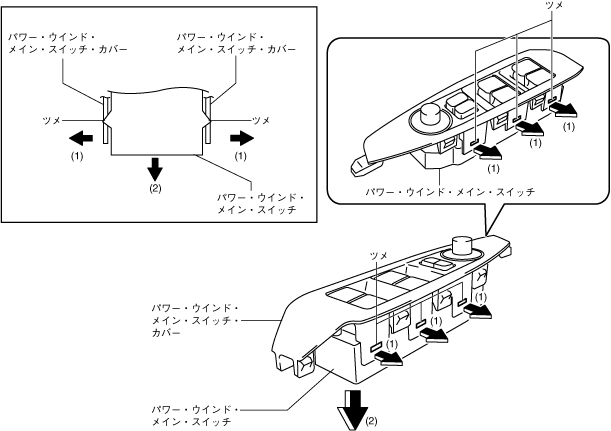 パワー・ウインド・メイン・スイッチ・カバー

パワー・ウインド・メイン・スイッチ・カバー

ツメ

ツメ

(1)

(1)

(2)

パワー・ウインド・メイン・スイッチ

ツメ

(1)

(1)

(1)

パワー・ウインド・メイン・スイッチ

ツメ

(1)

(1)

(1)

パワー・ウインド・メイン・スイッチ・カバー

パワー・ウインド・メイン・スイッチ

(2)