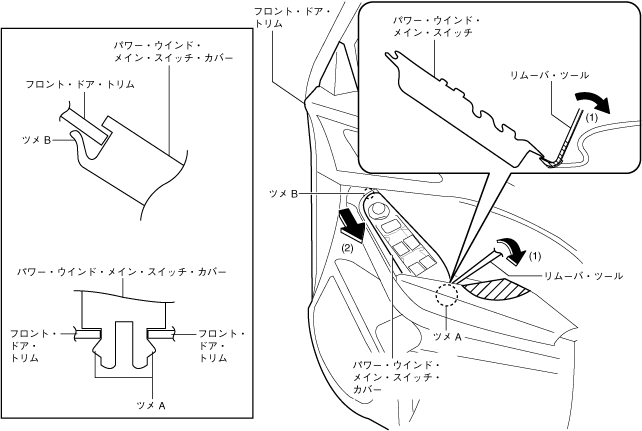 パワー・ウインド・メイン・スイッチ・カバー

フロント・ドア・トリム

ツメ B

パワー・ウインド・メイン・スイッチ・カバー

フロント・ドア・トリム

フロント・ドア・トリム

ツメ A

フロント・ドア・トリム

パワー・ウインド・メイン・スイッチ

リムーバ・ツール

(1)

ツメ B

(2)

(1)

リムーバ・ツール

ツメ A

パワー・ウインド・メイン・スイッチ・カバー