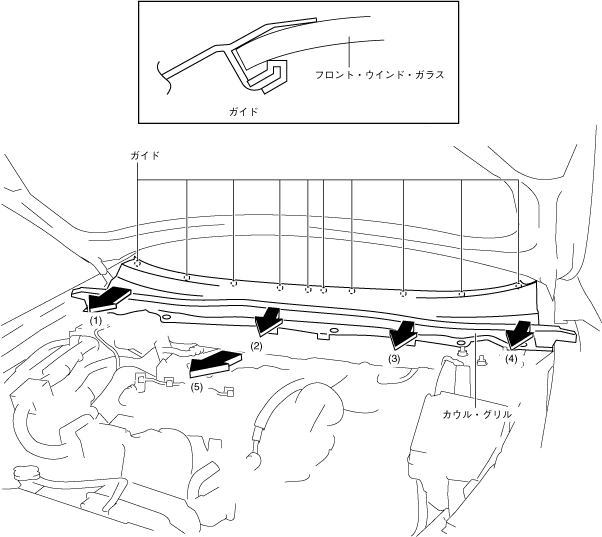 フロント・ウインド・ガラス

ガイド

ガイド

(1)

(2)

(3)

(4)

(5)

カウル・グリル