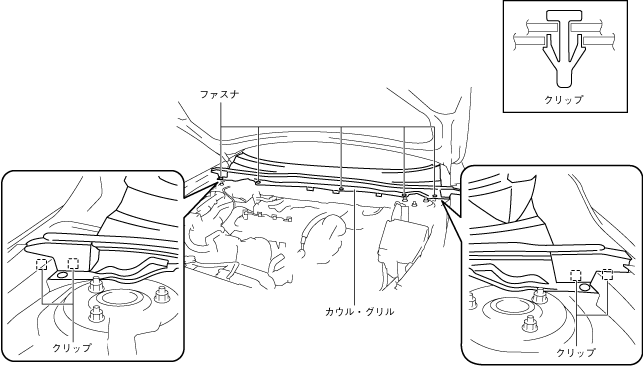 クリップ

ファスナ

カウル・グリル

クリップ

クリップ