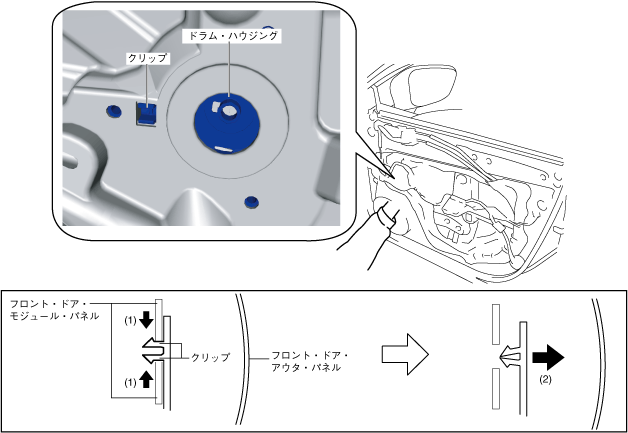 ドラム・ハウジング
クリップ

フロント・ドア・モジュール・パネル
(1)
クリップ
(1)
フロント・ドア・アウタ・パネル
(2)