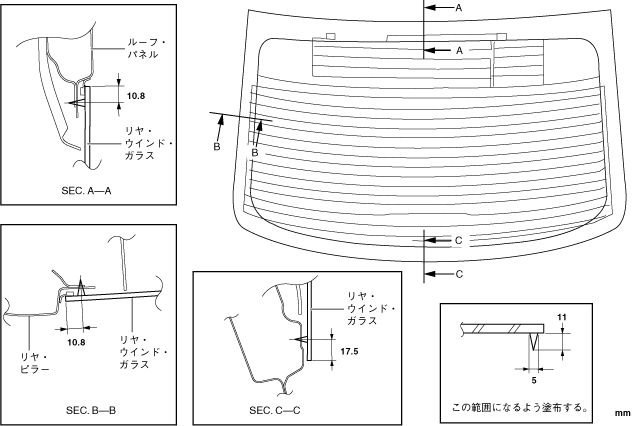 ルーフ・パネル

10.8

リヤ・ウインド・ガラス

SEC. A—A

A

A

B

B

C

C

10.8

リヤ・ピラー

リヤ・ウインド・ガラス

SEC. B—B

リヤ・ウインド・ガラス

17.5

SEC. C—C

11

5

この範囲になるよう塗布する。

mm