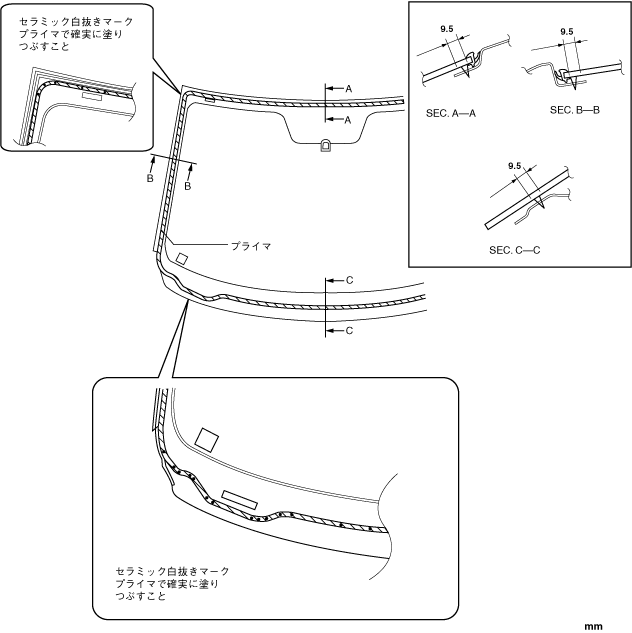 セラミック白抜きマーク
プライマで確実に塗り
つぶすこと

A
A
B
B
プライマ
C
C

9.5
SEC. A—A
9.5
SEC. B—B
9.5
SEC. C—C

セラミック白抜きマーク
プライマで確実に塗り
つぶすこと

mm