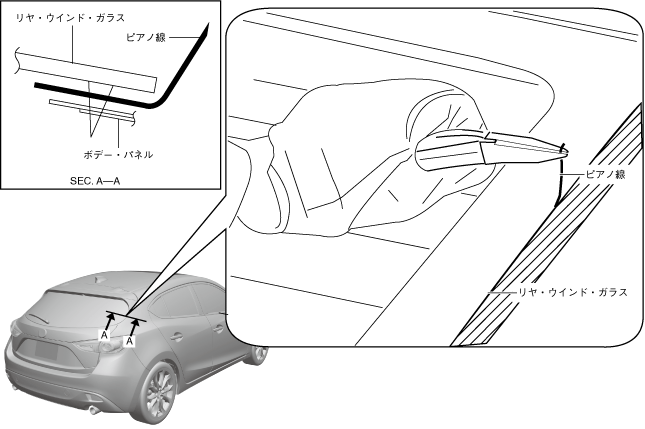 リヤ・ウインド・ガラス
ピアノ線
ボデー・パネル
SEC. A—A
ピアノ線
リヤ・ウインド・ガラス
A
A