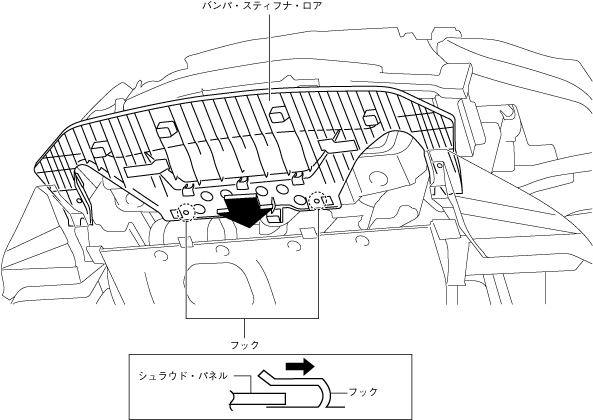 バンパ・スティフナ・ロア

フック

シュラウド・パネル

フック