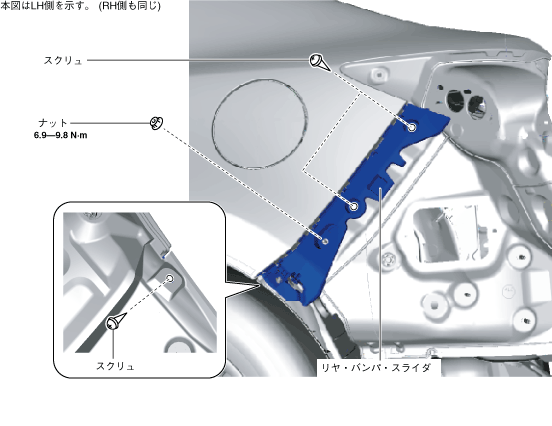 本図はLH側を示す。 (RH側も同じ)

スクリュ

ナット
6.9—9.8 N·m

スクリュ

リヤ・バンパ・スライダ