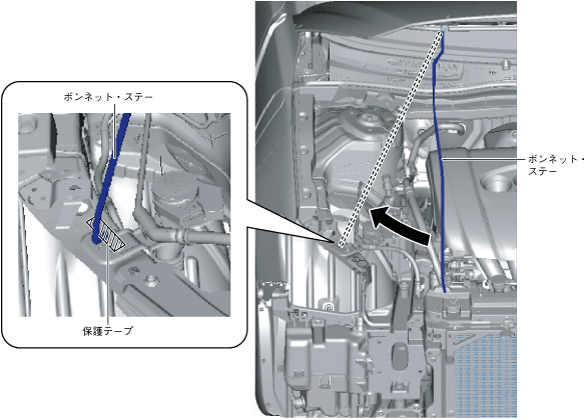 ボンネット・ステー

保護テープ

ボンネット・ステー