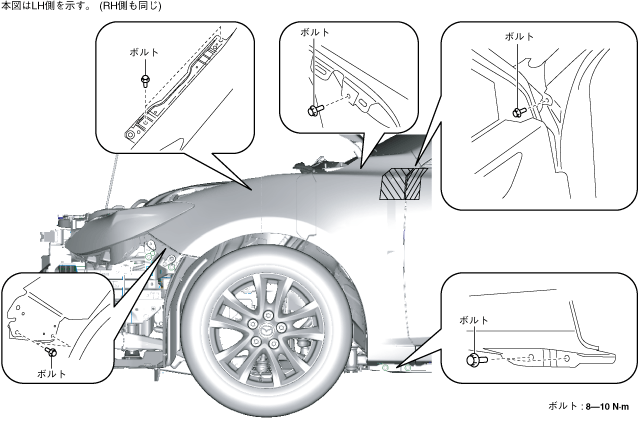 本図はLH側を示す。 (RH側も同じ)

ボルト

ボルト

ボルト

ボルト

ボルト

ボルト : 8—10 N·m