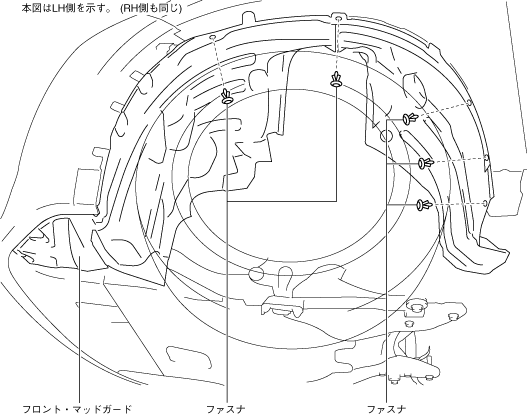 本図はLH側を示す。 (RH側も同じ)

フロント・マッドガード

ファスナ

ファスナ