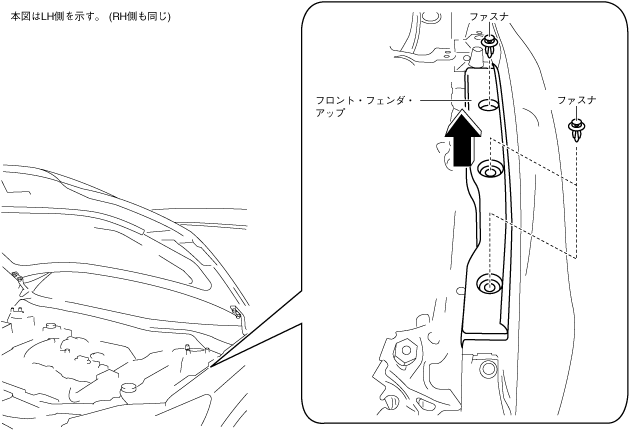 本図はLH側を示す。 (RH側も同じ)

ファスナ

フロント・フェンダ・アップ

ファスナ