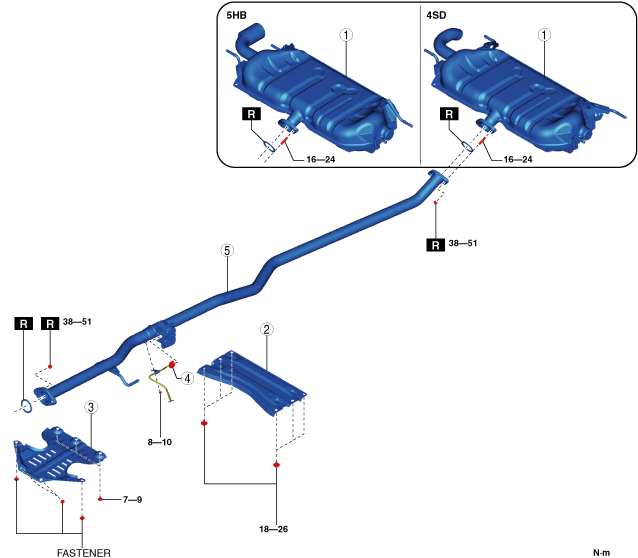 5HB

1

R

16—24

4SD

1

R

16—24

R 38—51

5

R

R 38—51

2

4

3

8—10

7—9

18—26

FASTENER

N·m