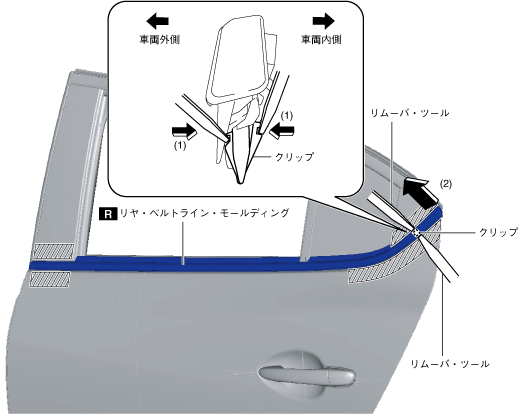 車両外側

車両内側

(1)

(1)

クリップ

リムーバ・ツール

(2)

R リヤ・ベルトライン・モールディング

クリップ

リムーバ・ツール