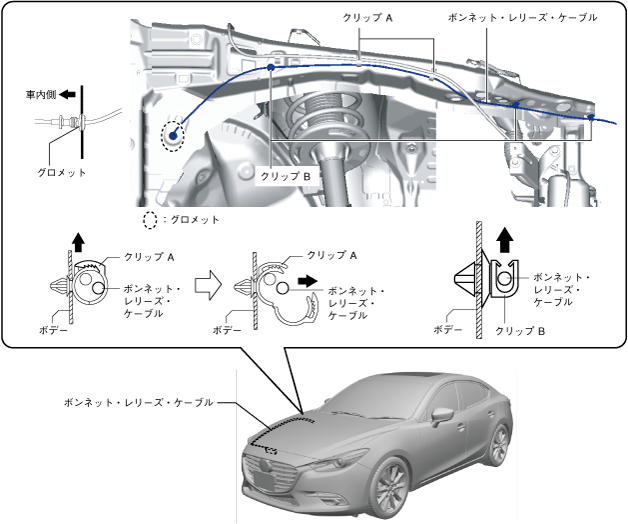 クリップ A

ボンネット・レリーズ・ケーブル

車内側

グロメット

クリップ B

：グロメット

クリップ A

ボンネット・レリーズ・ケーブル

ボデー

クリップ A

ボンネット・レリーズ・ケーブル

ボデー

ボンネット・レリーズ・ケーブル

ボデー

クリップ B

ボンネット・レリーズ・ケーブル