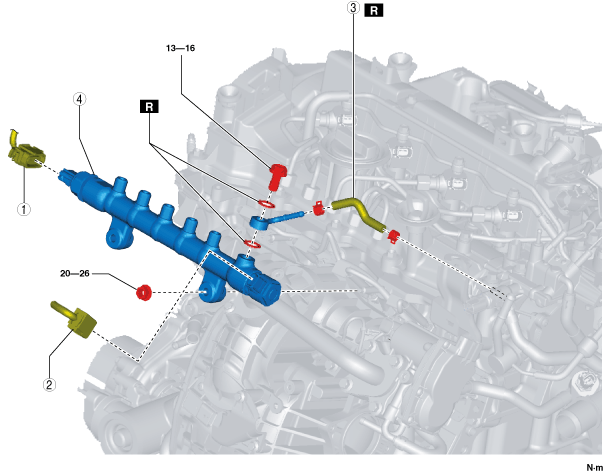 3 R

13—16

4

R

1

20—26

2

N·m