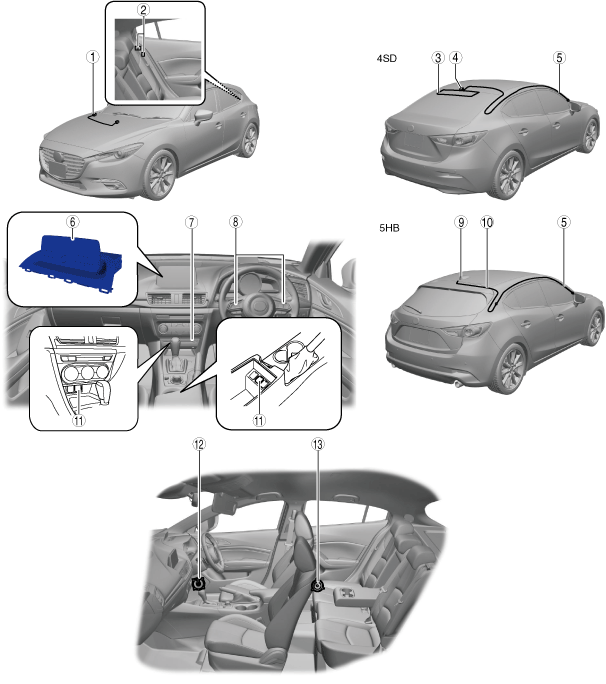 1
2
4SD
3
4
5
6
7
8
5HB
9
10
5
11
11
12
13