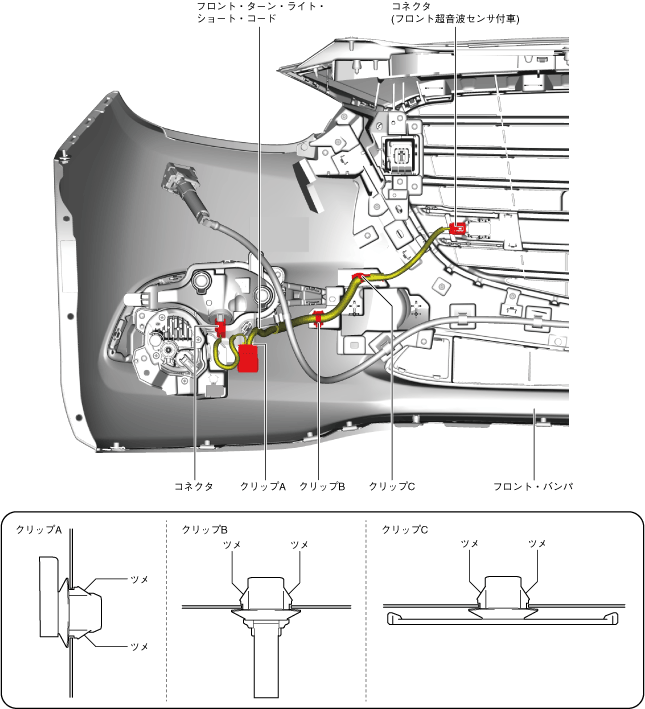 フロント・ターン・ライト・ショート・コード

コネクタ
(フロント超音波センサ付車)

コネクタ

クリップA

クリップB

クリップC

フロント・バンパ

クリップA

ツメ

ツメ

クリップB

ツメ

ツメ

クリップC

ツメ

ツメ