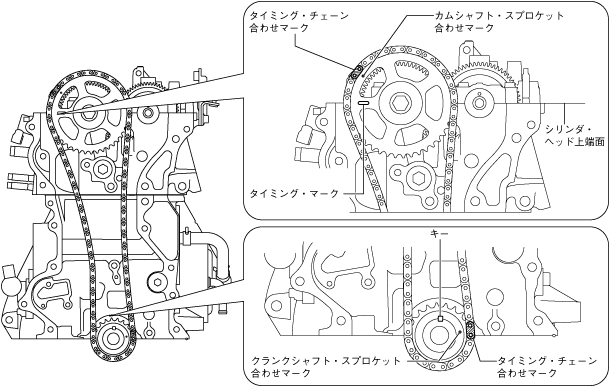 タイミング・チェーン
合わせマーク

カムシャフト・スプロケット
合わせマーク

シリンダ・
ヘッド上端面

タイミング・マーク

キー

クランクシャフト・スプロケット
合わせマーク

タイミング・チェーン
合わせマーク