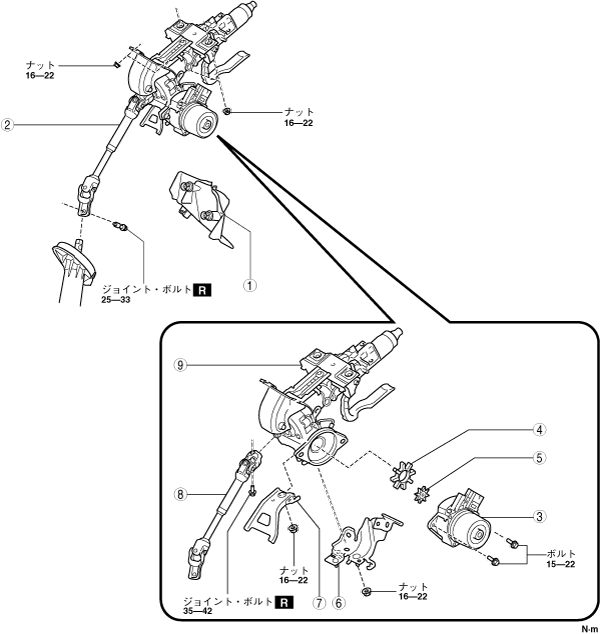 ナット
16—22

ナット
16—22

2

1

ジョイント・ボルト R
25—33

9

4

5

8

3

ボルト
15—22

ナット
16—22

ナット
16—22

ジョイント・ボルト R
35—42

7

6

N·m