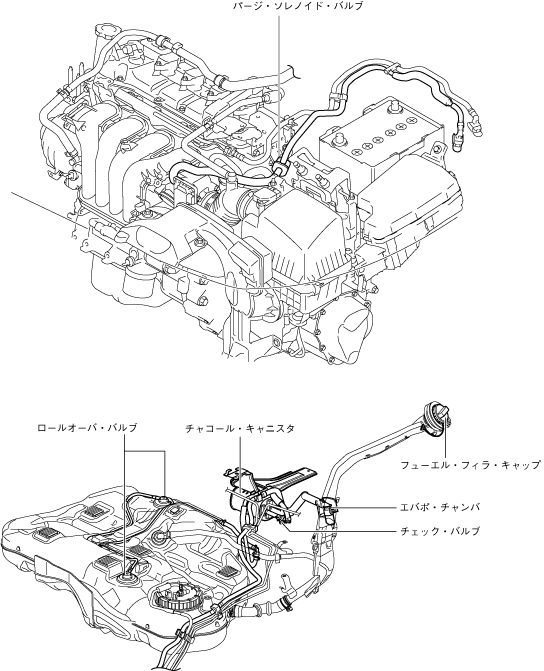 パージ・ソレノイド・バルブ

ロールオーバ・バルブ

チャコール・キャニスタ

フューエル・フィラ・キャップ

エバポ・チャンバ

チェック・バルブ