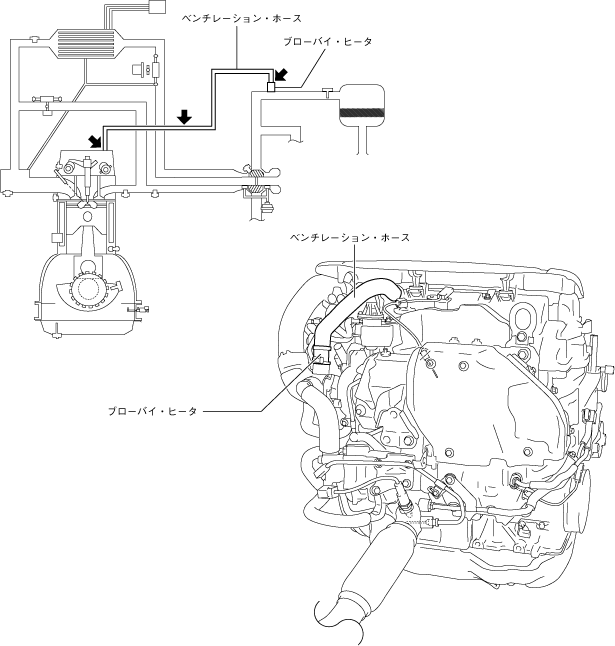 ベンチレーション・ホース

ブローバイ・ヒータ

ベンチレーション・ホース

ブローバイ・ヒータ