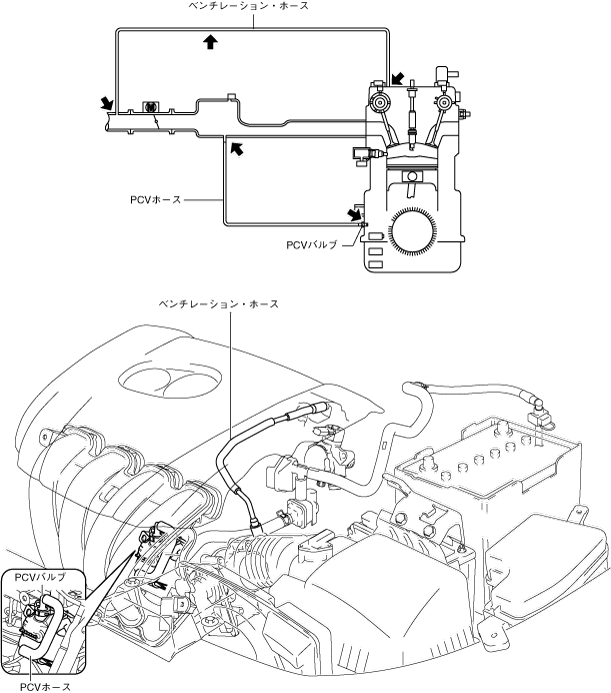 ベンチレーション・ホース

PCVホース

PCVバルブ

ベンチレーション・ホース

PCVバルブ

PCVホース