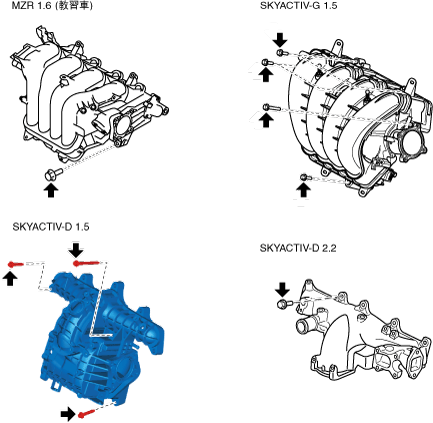 MZR 1.6 (教習車)

SKYACTIV-G 1.5

SKYACTIV-D 1.5

SKYACTIV-D 2.2