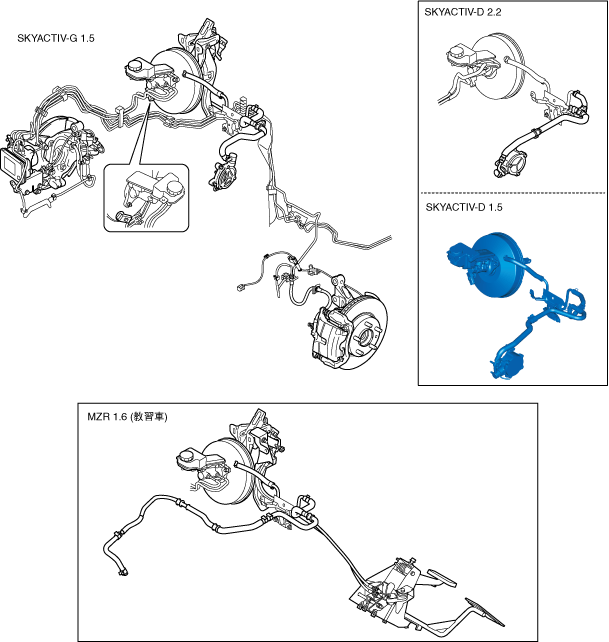 SKYACTIV-G 1.5

SKYACTIV-D 2.2

SKYACTIV-D 1.5

MZR 1.6 (教習車)