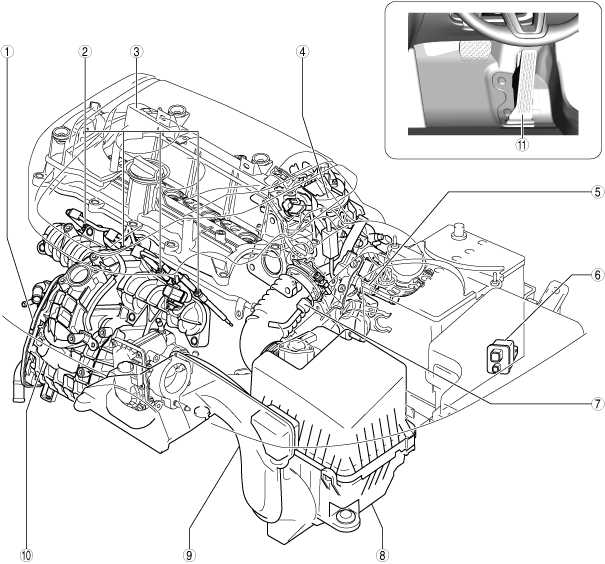 ①
②
③
④
⑪
⑤
⑥
⑦
⑩
⑨
⑧