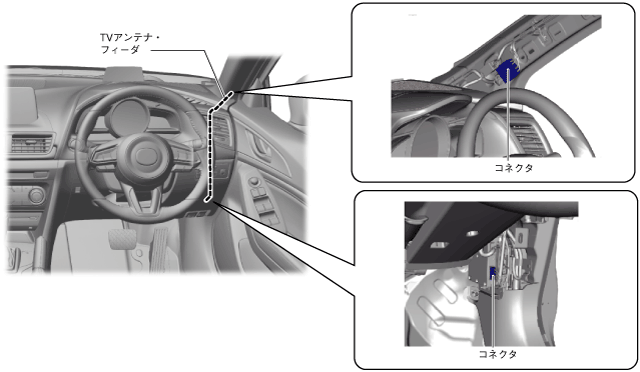 TVアンテナ・フィーダ

コネクタ

コネクタ