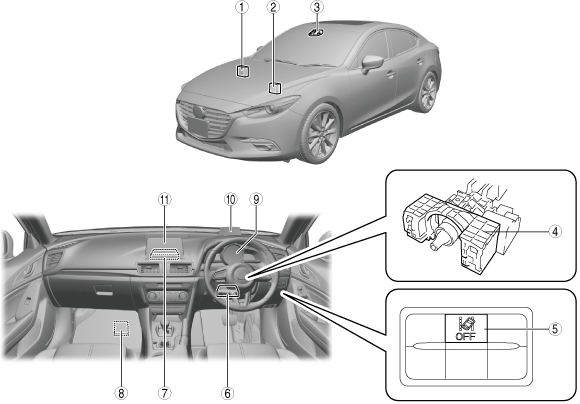 ①
②
③
⑪
⑩
⑨
④
OFF
⑤
⑧
⑦
⑥