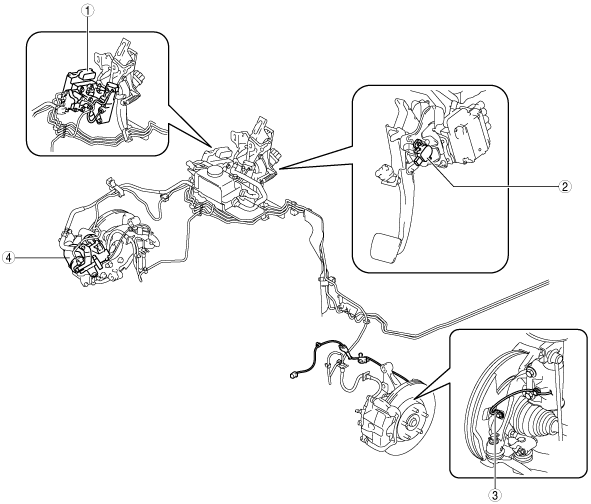 1
2
4
3