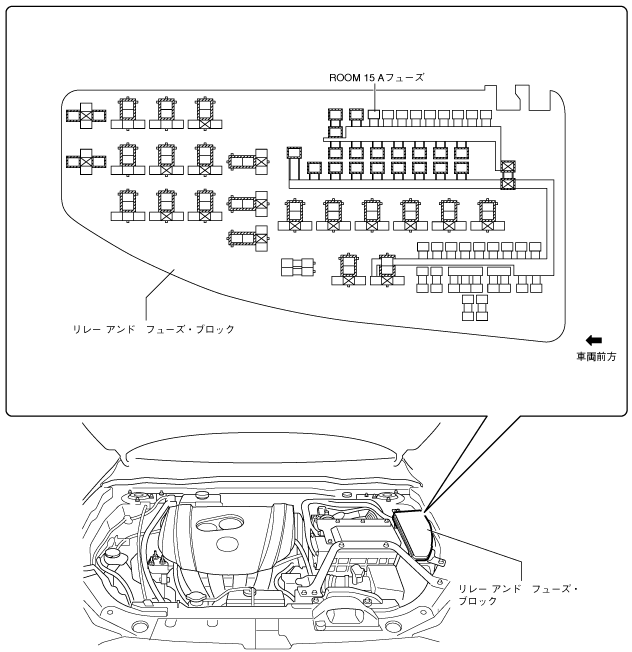 ROOM 15 Aフューズ

リレー アンド フューズ・ブロック

車両前方

リレー アンド フューズ・ブロック