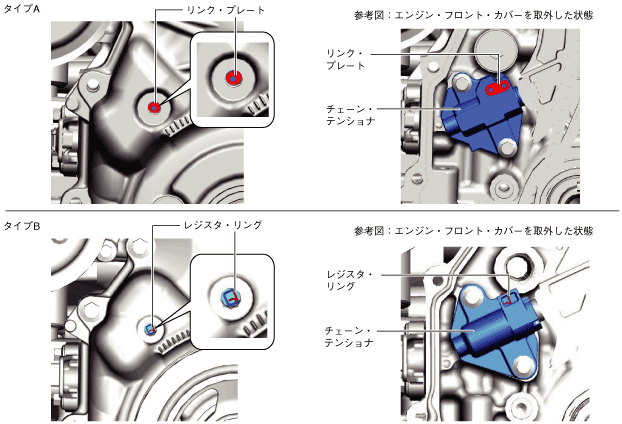 タイプA

リンク・プレート

参考図：エンジン・フロント・カバーを取外した状態

リンク・プレート

チェーン・テンショナ

タイプB

レジスタ・リング

参考図：エンジン・フロント・カバーを取外した状態

レジスタ・リング

チェーン・テンショナ