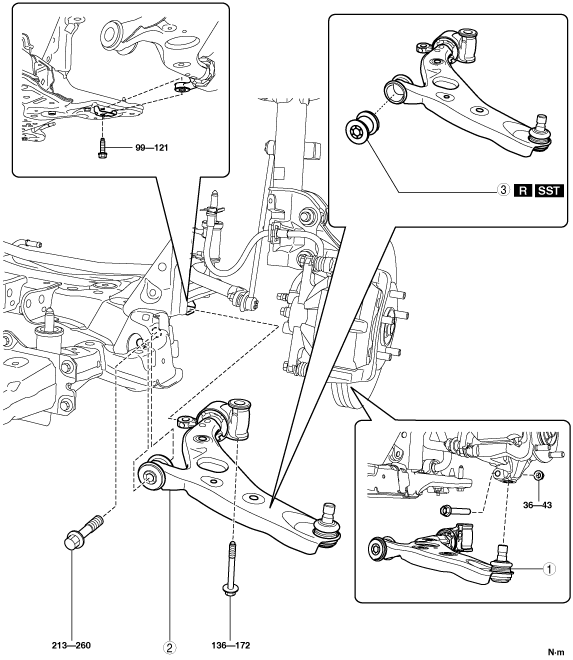 99—121

3 R SST

36—43

1

213—260

2

136—172

N·m